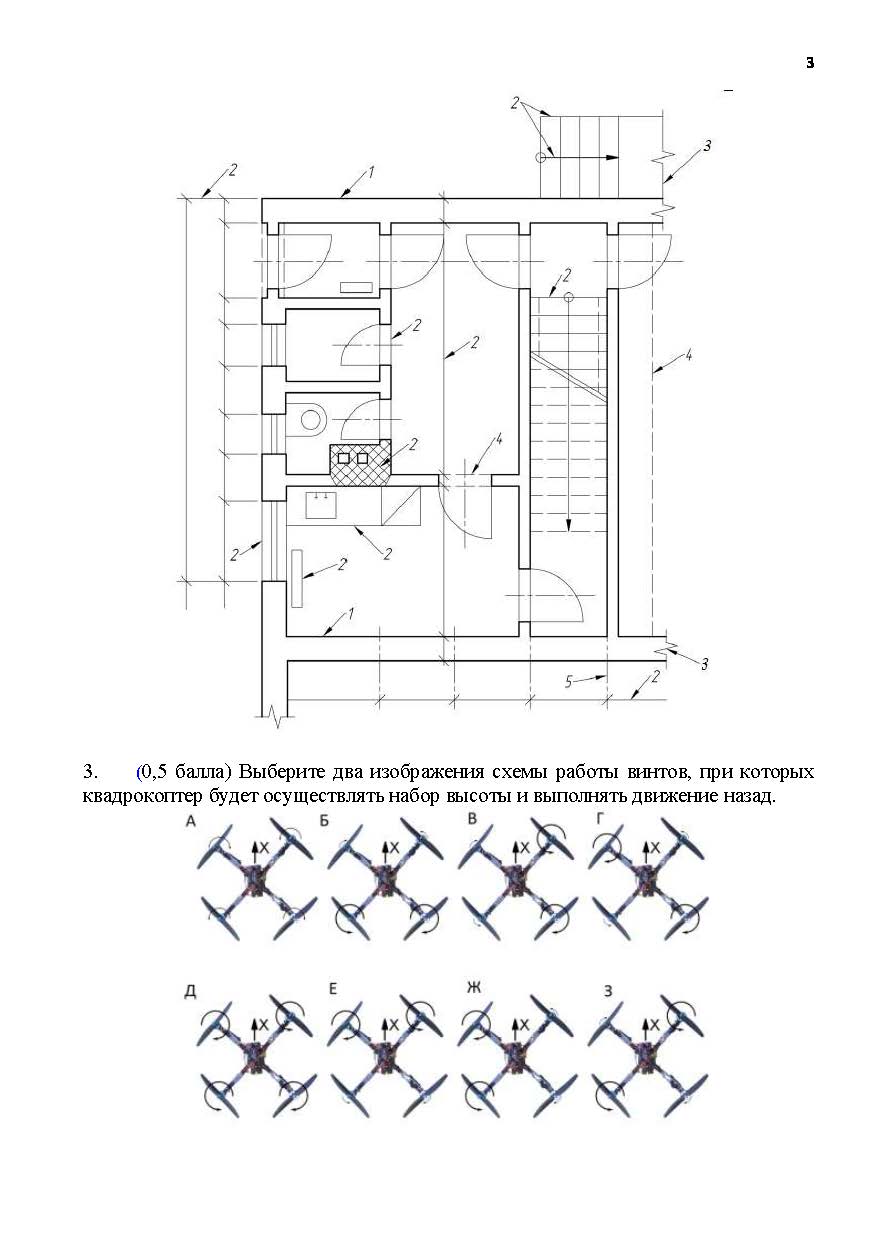 3

2
3
2
1
2
2
2
4
2
4
2
2
2
1
3
5
2

3. (0,5 балла) Выберите два изображения схемы работы винтов, при которых квадрокоптер будет осуществлять набор высоты и выполнять движение назад.

А X
Б X
В X
Г X
Д X
Е X
Ж X
З X