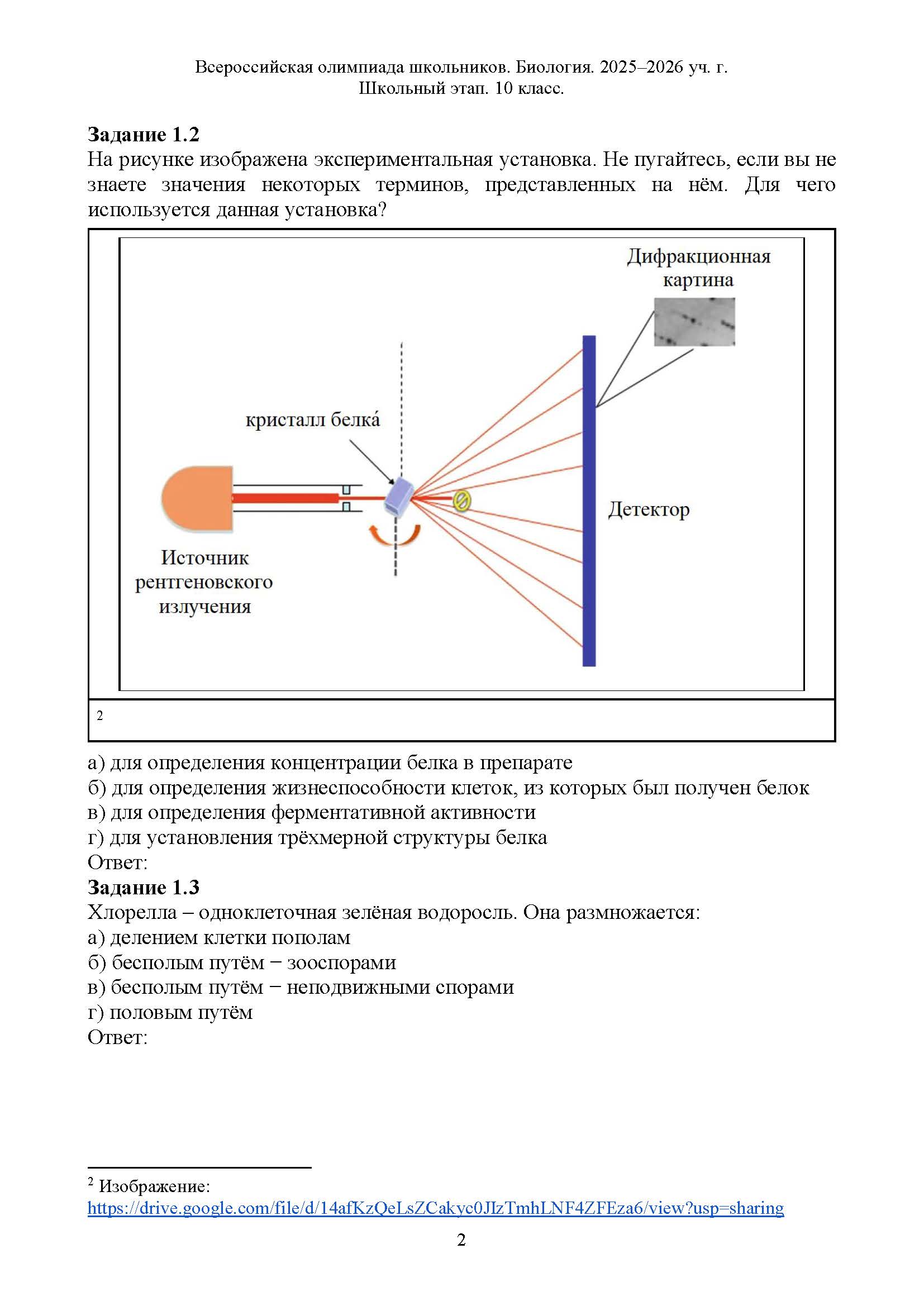 Всероссийская олимпиада школьников. Биология. 2025–2026 уч. г.
Школьный этап. 10 класс.

**Задание 1.2**
На рисунке изображена экспериментальная установка. Не пугайтесь, если вы не знаете значения некоторых терминов, представленных на нём. Для чего используется данная установка?

Дифракционная картина

кристалл белка́

Детектор

Источник рентгеновского излучения

2

а) для определения концентрации белка в препарате
б) для определения жизнеспособности клеток, из которых был получен белок
в) для определения ферментативной активности
г) для установления трёхмерной структуры белка
Ответ:
**Задание 1.3**
Хлорелла – одноклеточная зелёная водоросль. Она размножается:
а) делением клетки пополам
б) бесполым путём − зооспорами
в) бесполым путём − неподвижными спорами
г) половым путём
Ответ:

$^2$ Изображение:
https://drive.google.com/file/d/14afKzQeLsZCakyc0JIzTmhLNF4ZFEza6/view?usp=sharing

2